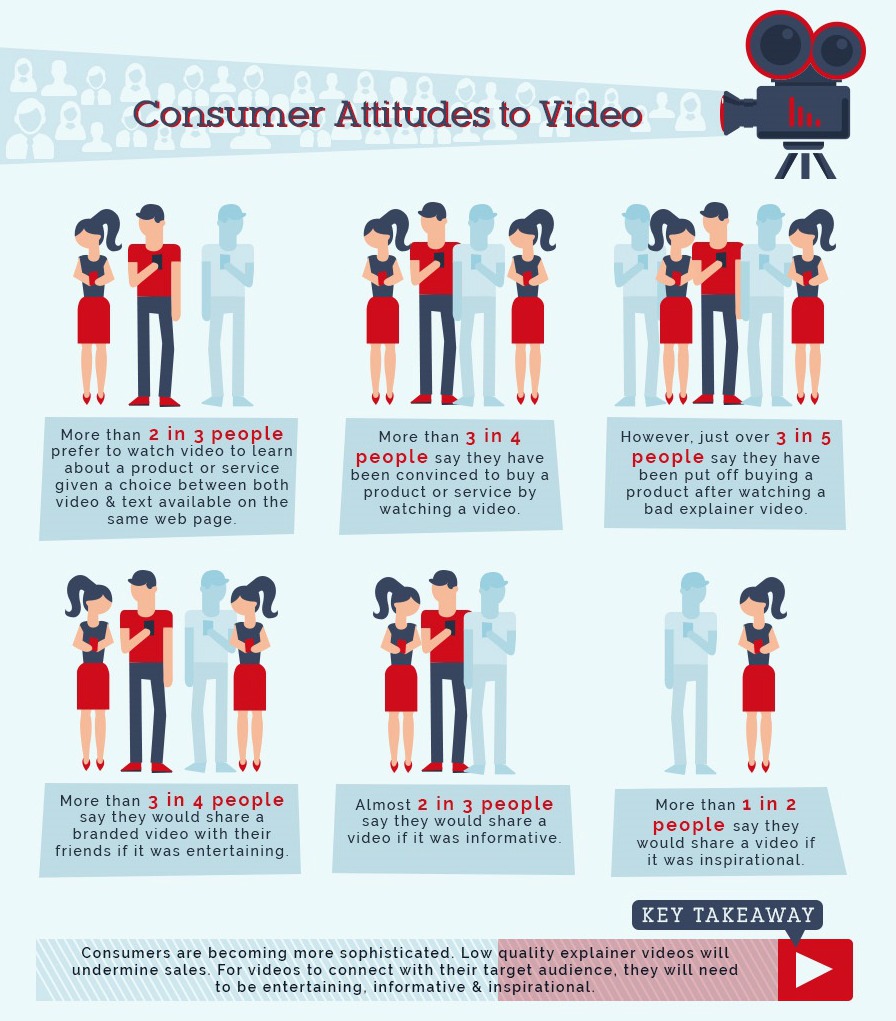 Consumer Attitudes to Video

More than 2 in 3 people prefer to watch video to learn about a product or service given a choice between both video & text available on the same web page.

More than 3 in 4 people say they have been convinced to buy a product or service by watching a video.

However, just over 3 in 5 people say they have been put off buying a product after watching a bad explainer video.

More than 3 in 4 people say they would share a branded video with their friends if it was entertaining.

Almost 2 in 3 people say they would share a video if it was informative.

More than 1 in 2 people say they would share a video if it was inspirational.

KEY TAKEAWAY

Consumers are becoming more sophisticated. Low quality explainer videos will undermine sales. For videos to connect with their target audience, they will need to be entertaining, informative & inspirational.